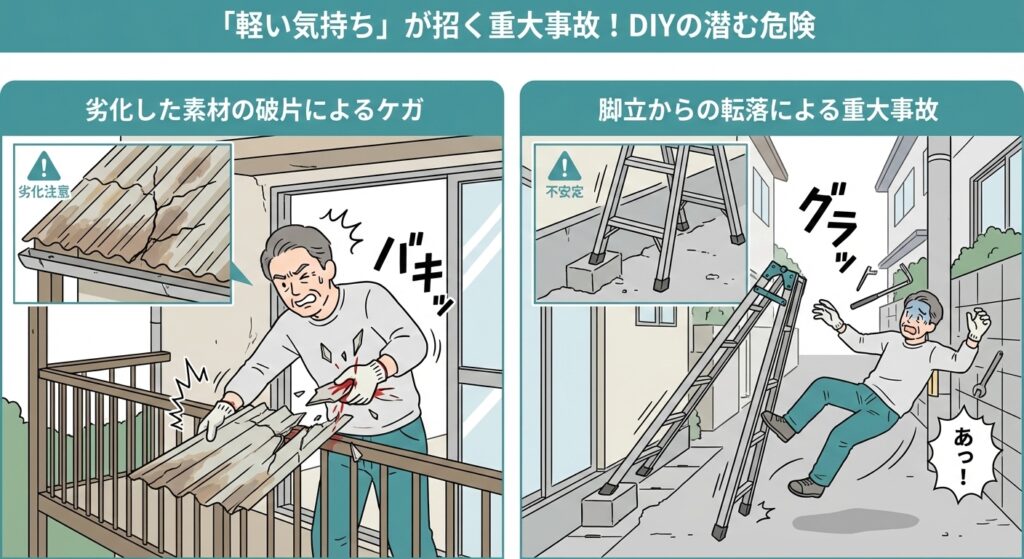 「軽い気持ち」が招く重大事故！DIYの潜む危険

劣化した素材の破片によるケガ

劣化注意

バキッ

脚立からの転落による重大事故

不安定

グラッ

あっ！